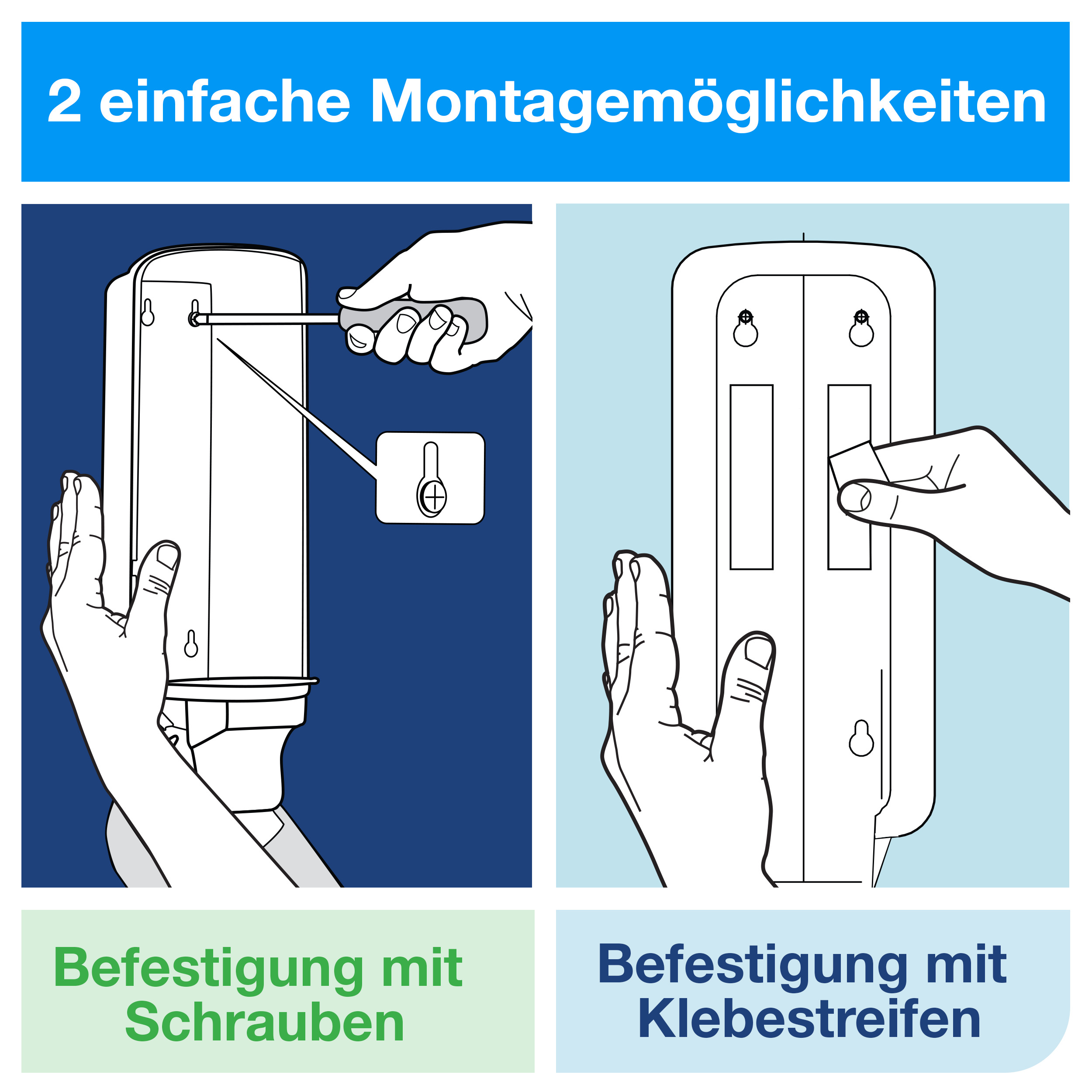 2 einfache Montagemöglichkeiten

Befestigung mit Schrauben

Befestigung mit Klebestreifen